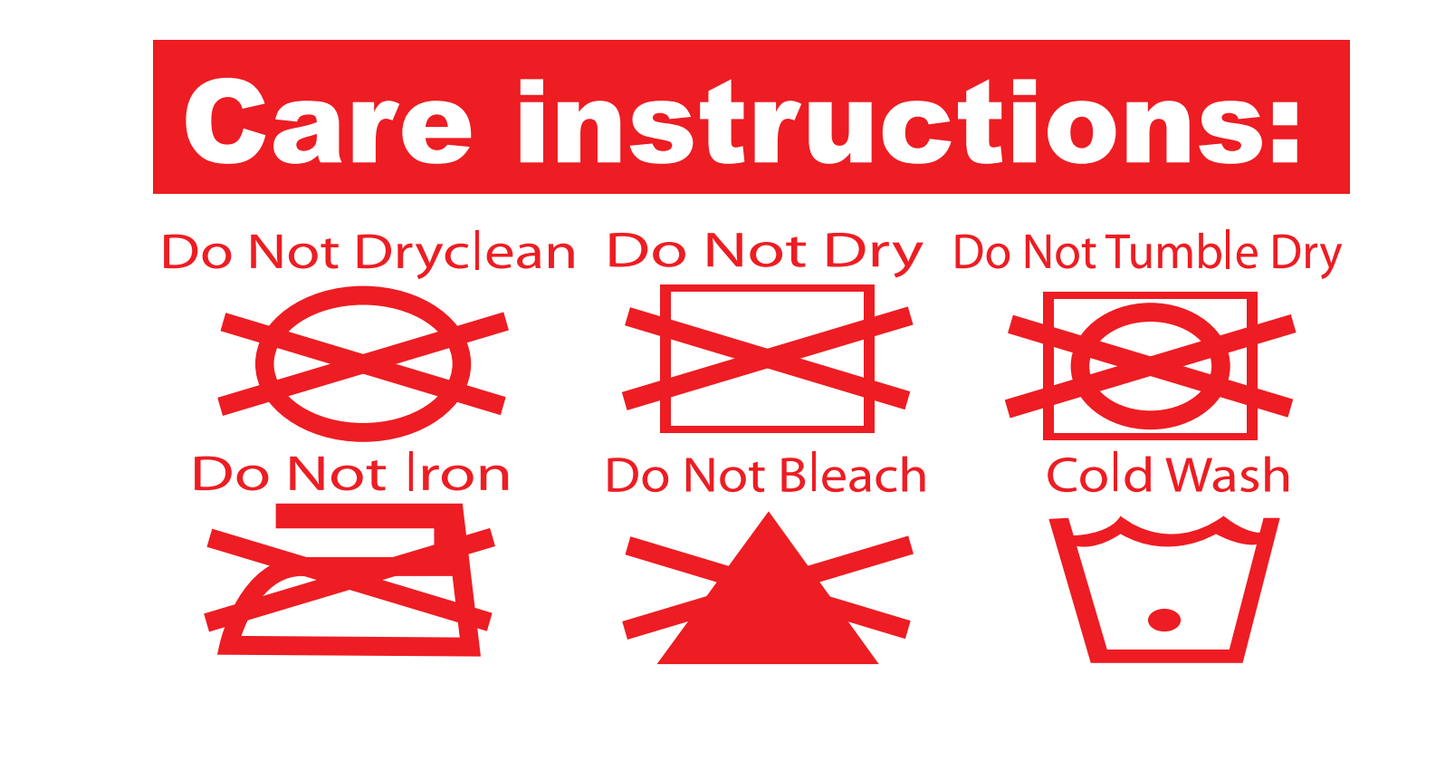 Care instructions:

Do Not Dryclean

Do Not Dry

Do Not Tumble Dry

Do Not Iron

Do Not Bleach

Cold Wash